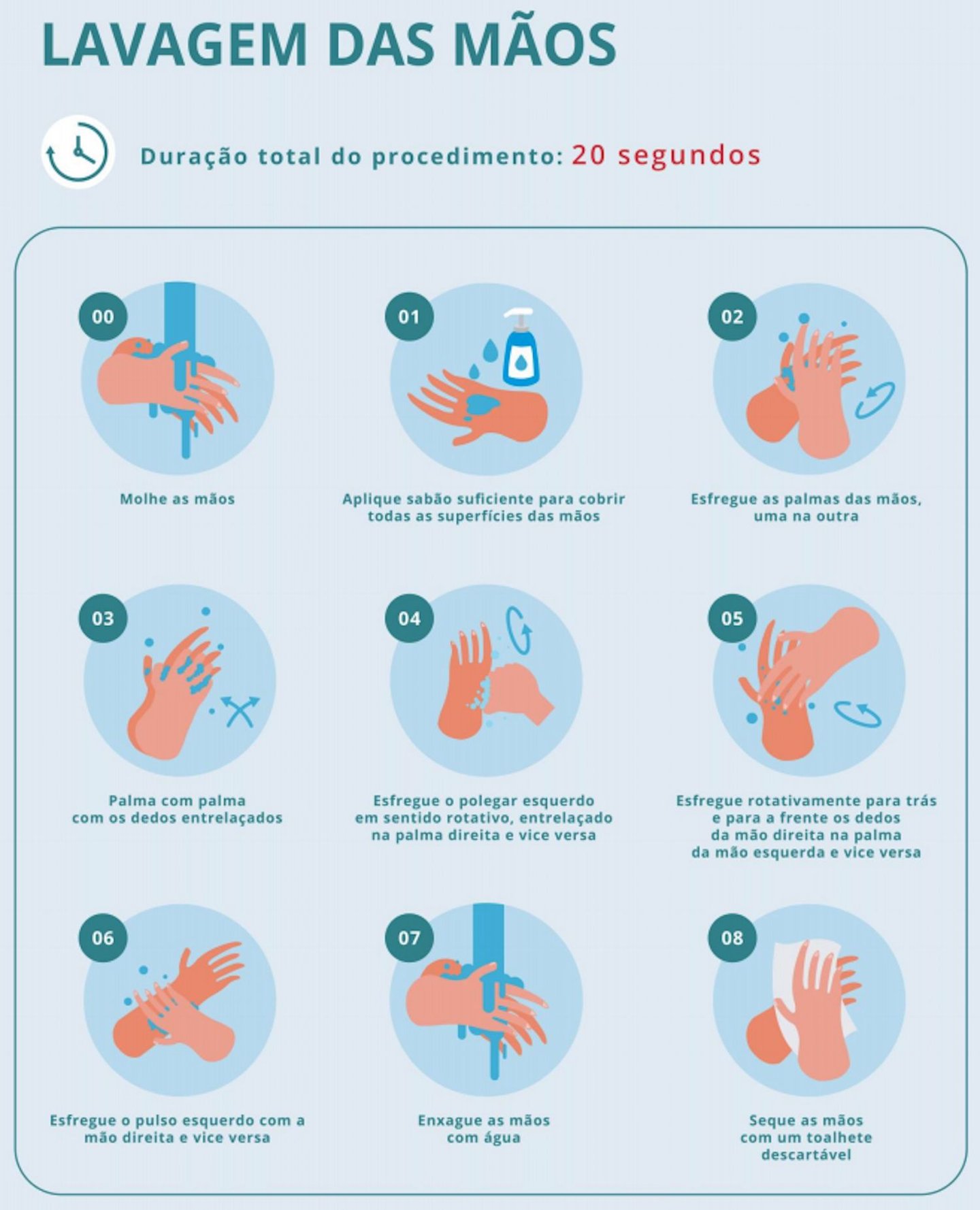 LAVAGEM DAS MÃOS

Duração total do procedimento: 20 segundos

00

Molhe as mãos

01

Aplique sabão suficiente para cobrir todas as superfícies das mãos

02

Esfregue as palmas das mãos, uma na outra

03

Palma com palma com os dedos entrelaçados

04

Esfregue o polegar esquerdo em sentido rotativo, entrelaçado na palma direita e vice versa

05

Esfregue rotativamente para trás e para a frente os dedos da mão direita na palma da mão esquerda e vice versa

06

Esfregue o pulso esquerdo com a mão direita e vice versa

07

Enxague as mãos com água

08

Seque as mãos com um toalhete descartável