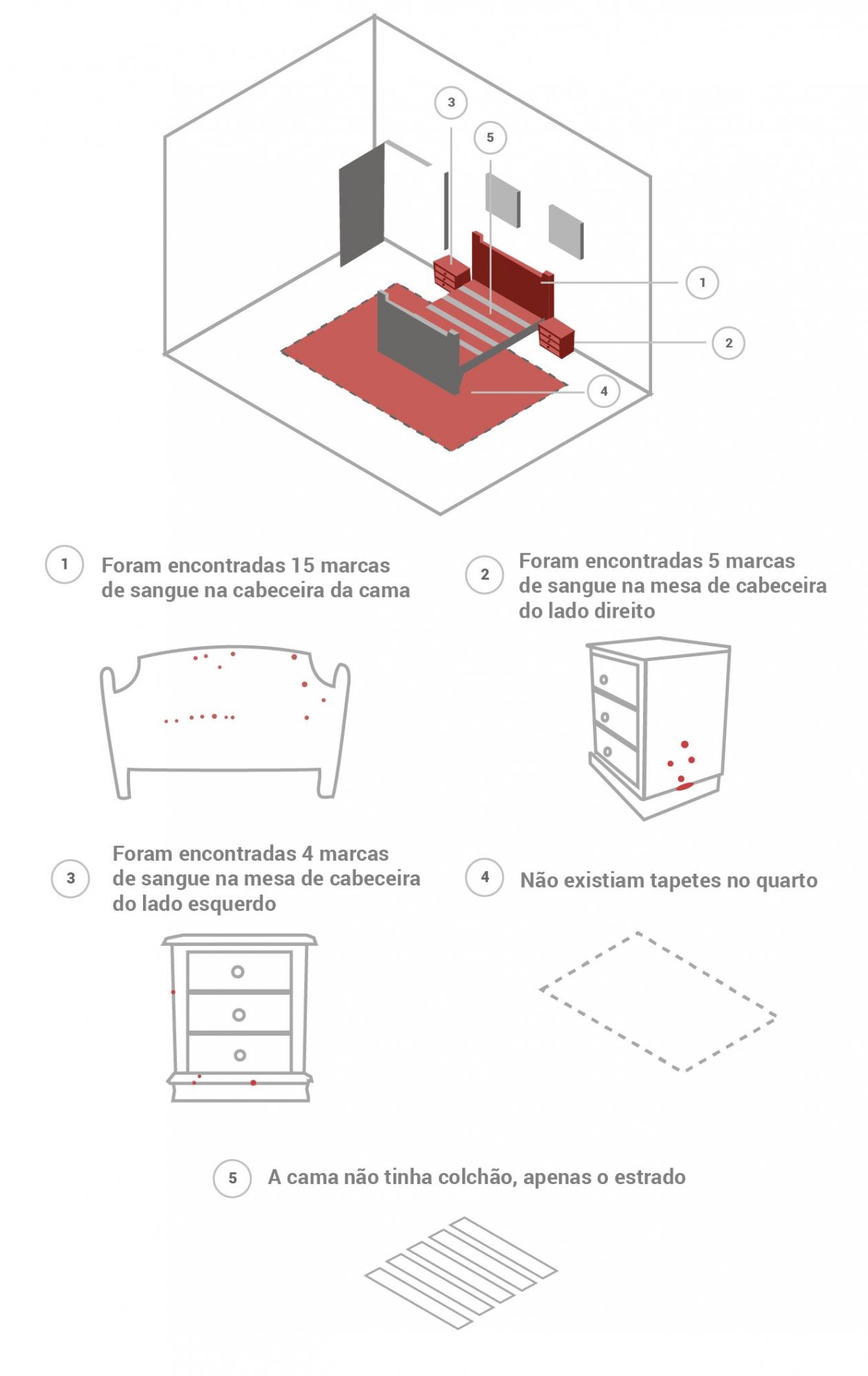 3

5

1

2

4

1 Foram encontradas 15 marcas de sangue na cabeceira da cama

2 Foram encontradas 5 marcas de sangue na mesa de cabeceira do lado direito

3 Foram encontradas 4 marcas de sangue na mesa de cabeceira do lado esquerdo

4 Não existiam tapetes no quarto

5 A cama não tinha colchão, apenas o estrado